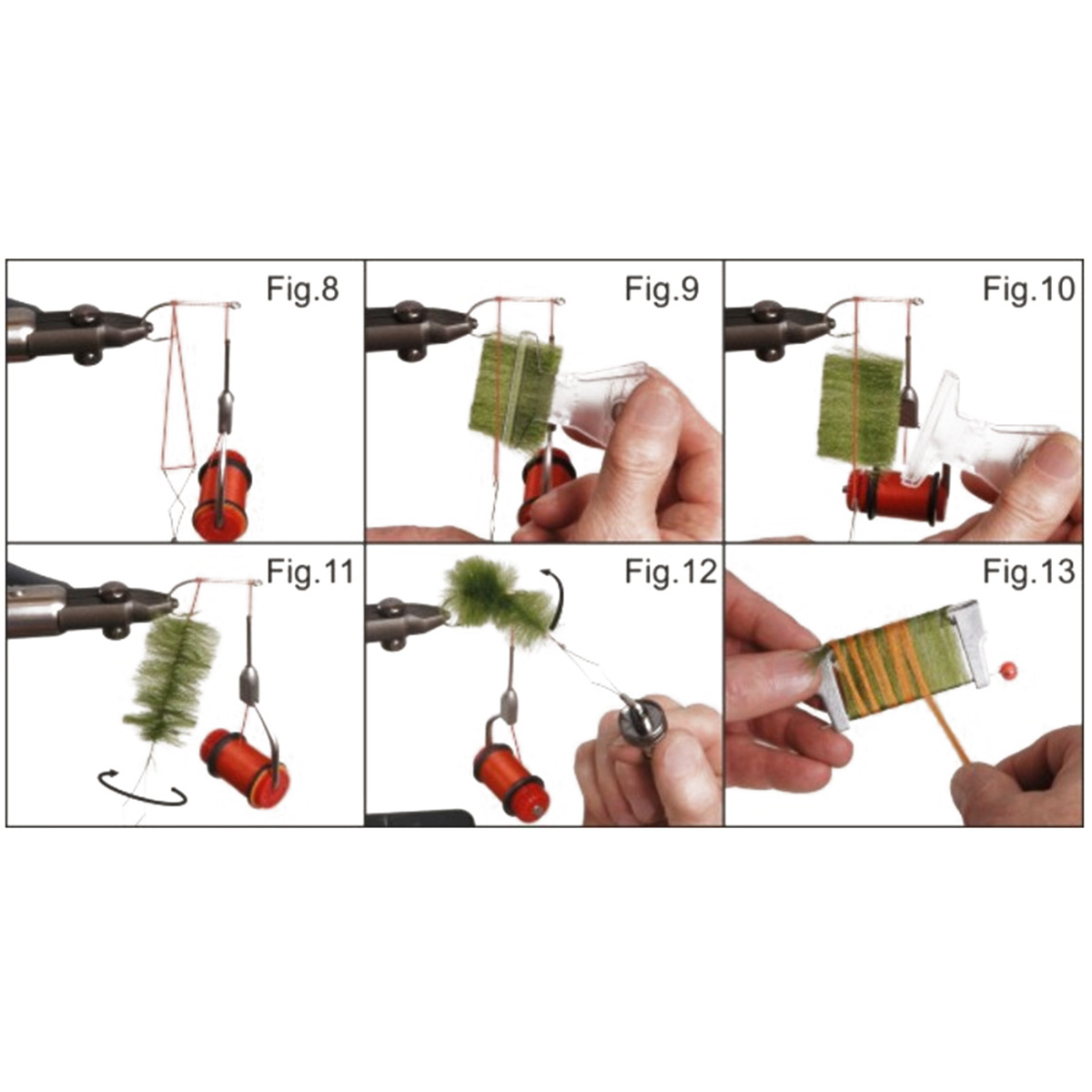 Fig.8

Fig.9

Fig.10

Fig.11

Fig.12

Fig.13