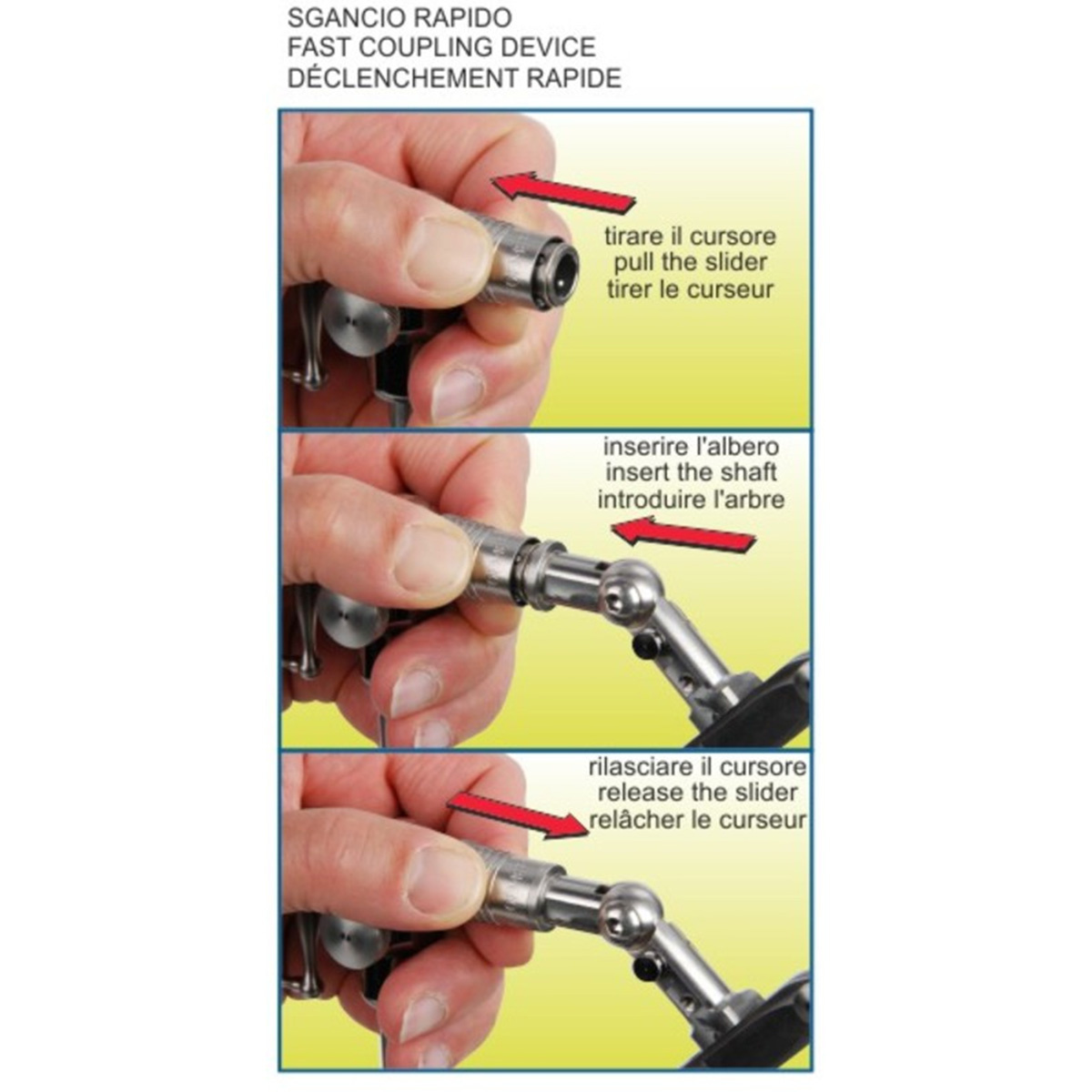 SGANCIO RAPIDO
FAST COUPLING DEVICE
DÉCLENCHEMENT RAPIDE

tirare il cursore
pull the slider
tirer le curseur

inserire l'albero
insert the shaft
introduire l'arbre

rilasciare il cursore
release the slider
relâcher le curseur